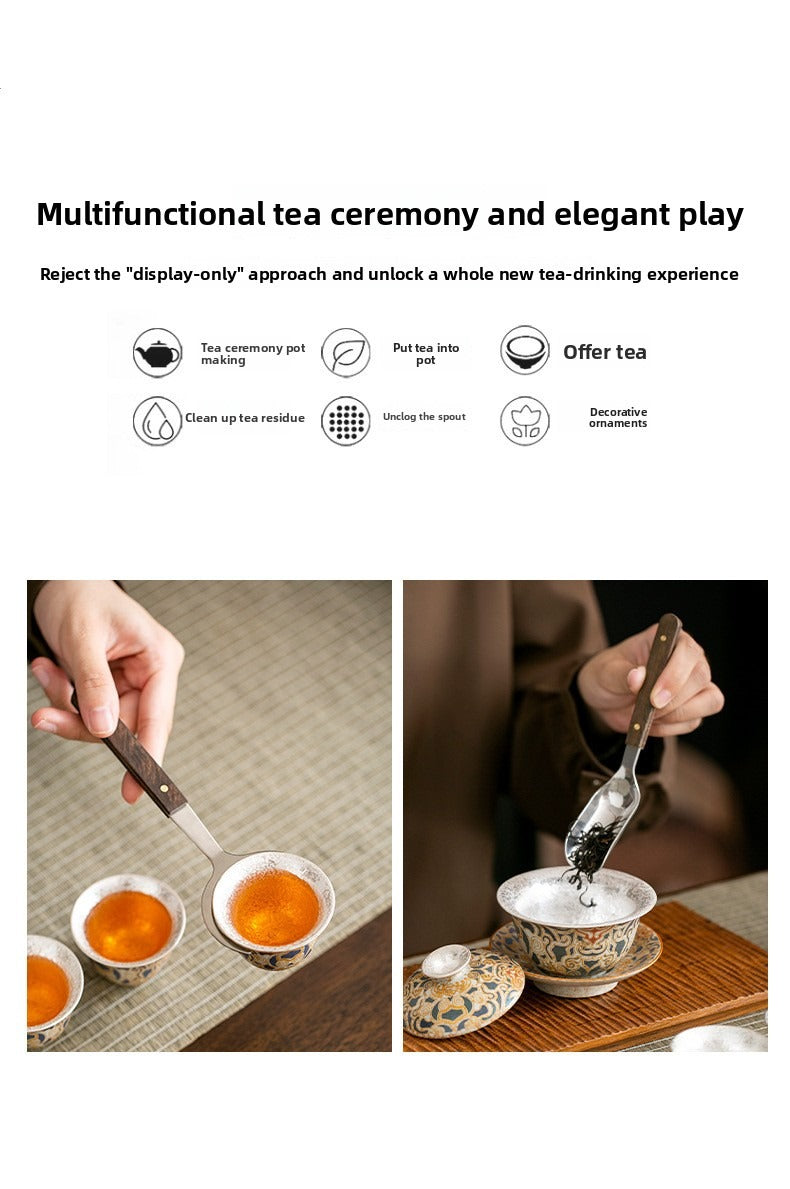 Multifunctional tea ceremony and elegant play

Reject the "display-only" approach and unlock a whole new tea-drinking experience

Tea ceremony pot making

Put tea into pot

Offer tea

Clean up tea residue

Unclog the spout

Decorative ornaments